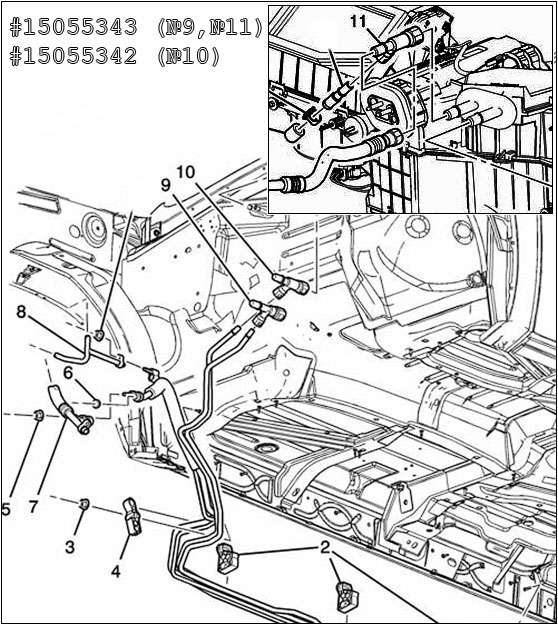 #15055343 (№9,№11)
#15055342 (№10)

11

10
9
8
6
5
7
3
4
2