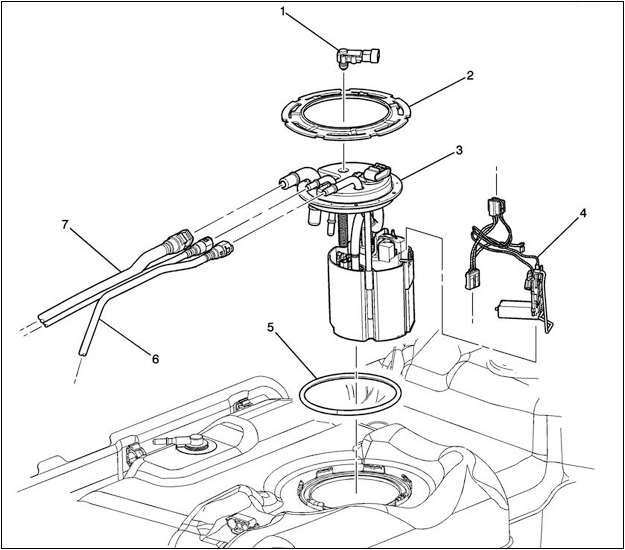 1
2
3
4
7
5
6