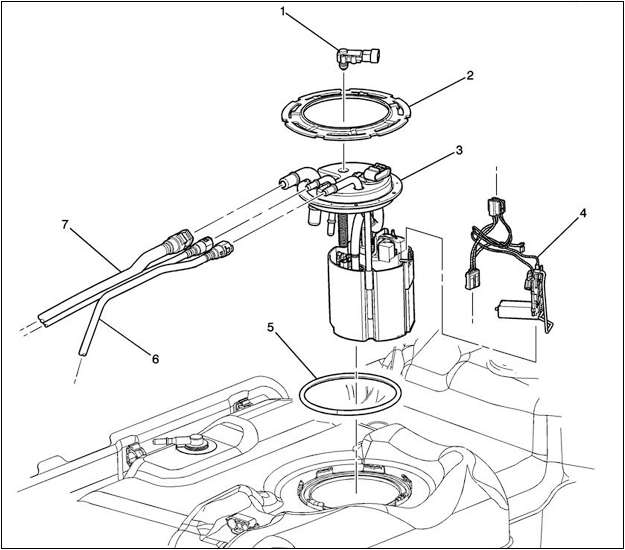 1
2
3
4
7
5
6