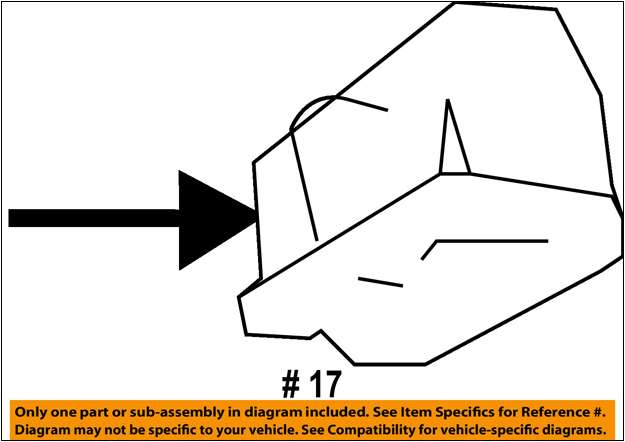 # 17

Only one part or sub-assembly in diagram included. See Item Specifics for Reference #.
Diagram may not be specific to your vehicle. See Compatibility for vehicle-specific diagrams.