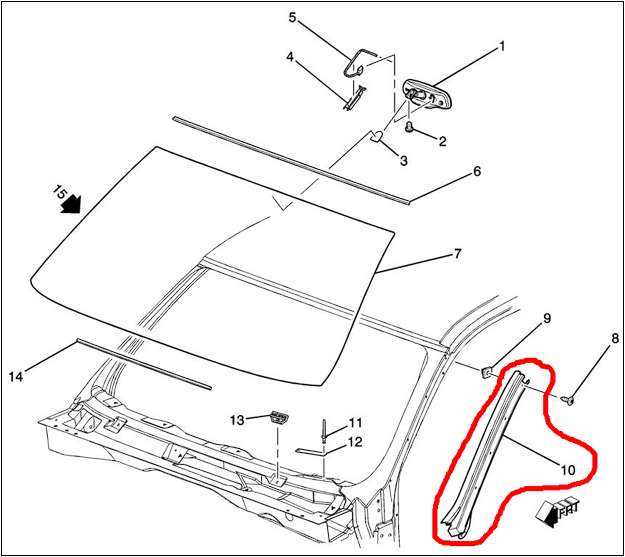 5
4
1
2
3
6
15
7
9
8
14
13
11
12
10
FRT